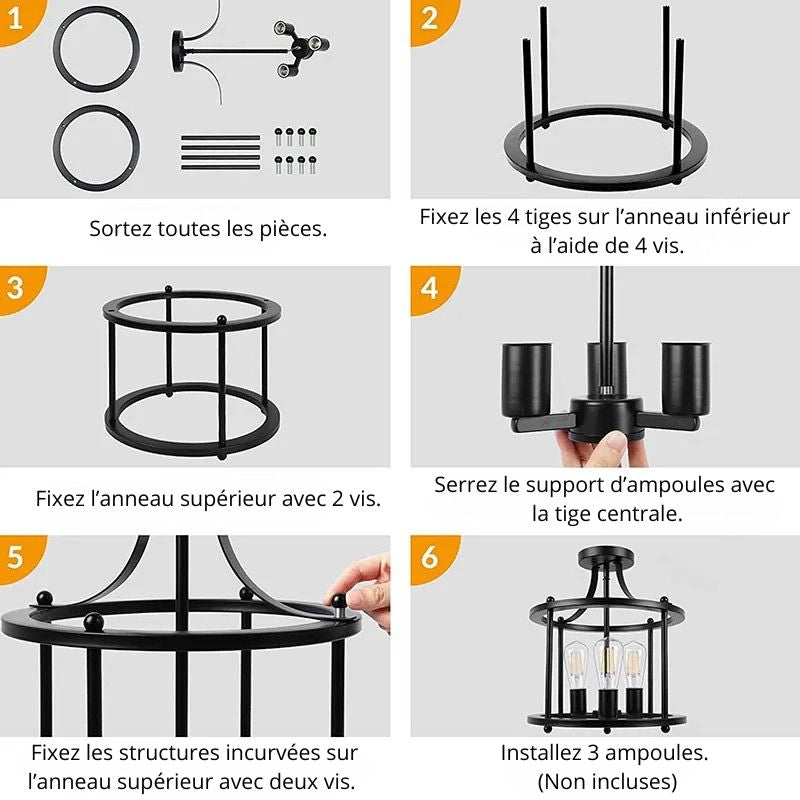 1

Sortez toutes les pièces.

2

Fixez les 4 tiges sur l'anneau inférieur à l'aide de 4 vis.

3

Fixez l'anneau supérieur avec 2 vis.

4

Serrez le support d'ampoules avec la tige centrale.

5

Fixez les structures incurvées sur l'anneau supérieur avec deux vis.

6

Installez 3 ampoules. (Non incluses)